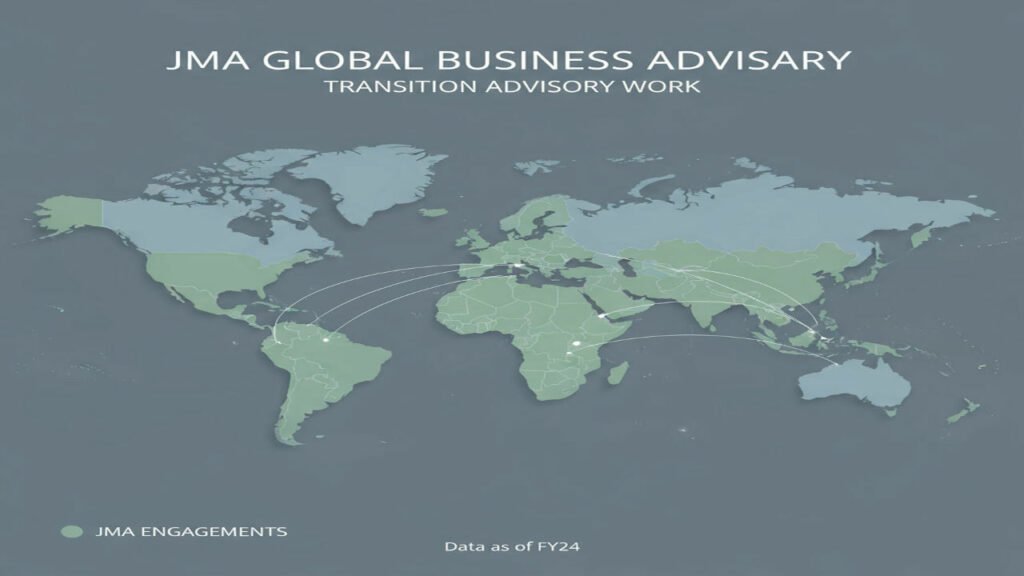 JMA GLOBAL BUSINESS ADVISARY
TRANSITION ADVISORY WORK

JMA ENGAGEMENTS

Data as of FY24